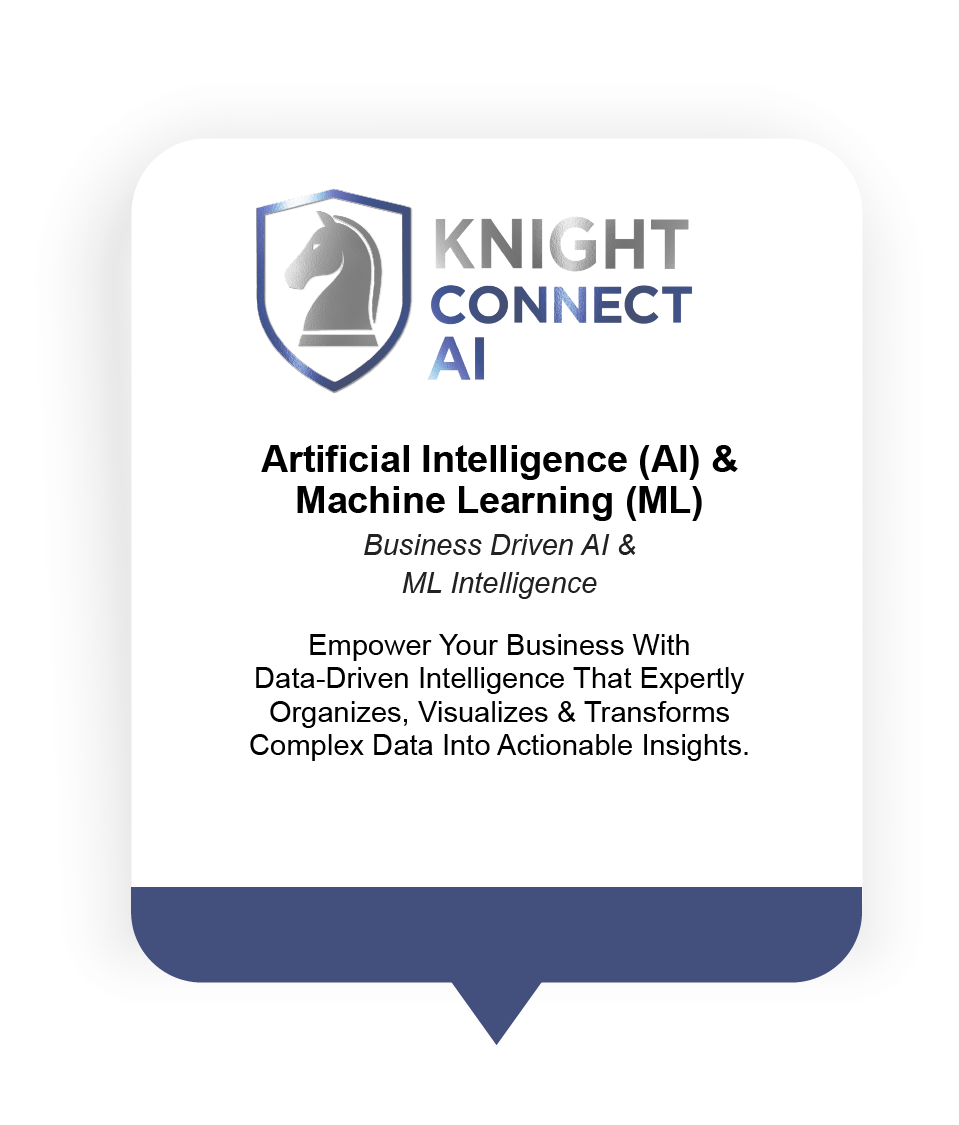 KNIGHT
CONNECT
AI

Artificial Intelligence (AI) & Machine Learning (ML)

Business Driven AI & ML Intelligence

Empower Your Business With Data-Driven Intelligence That Expertly Organizes, Visualizes & Transforms Complex Data Into Actionable Insights.