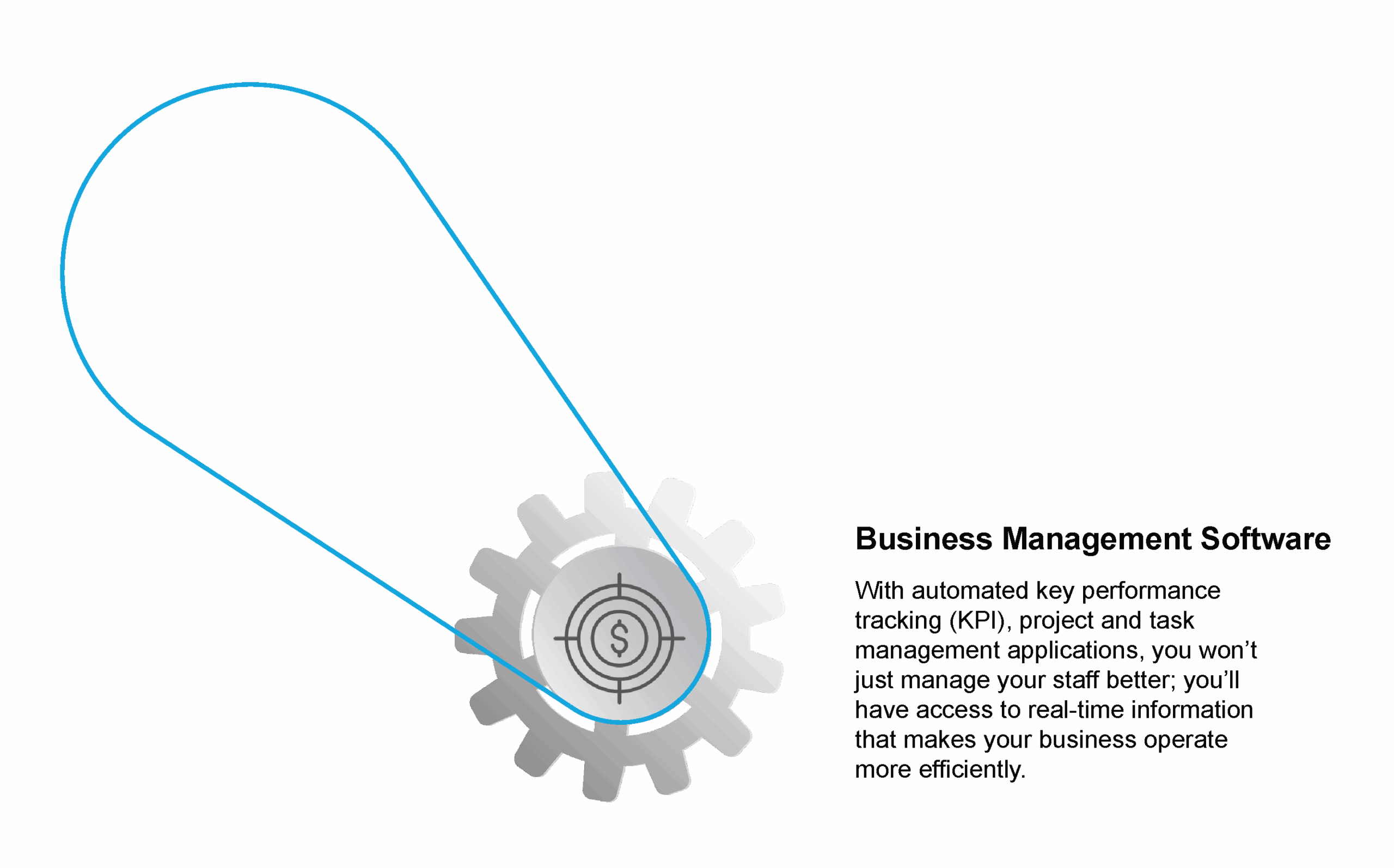 $

Business Management Software

With automated key performance tracking (KPI), project and task management applications, you won’t just manage your staff better; you’ll have access to real-time information that makes your business operate more efficiently.