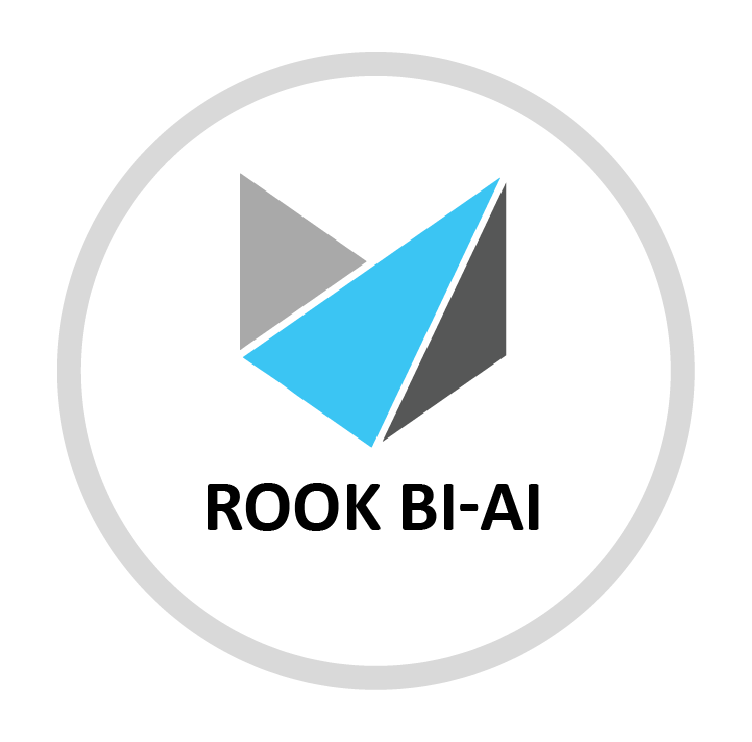 ROOK BI-AI