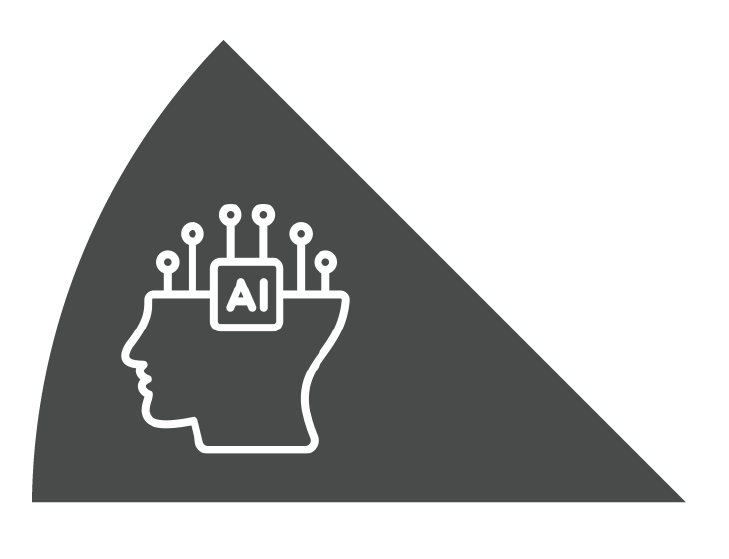 AI