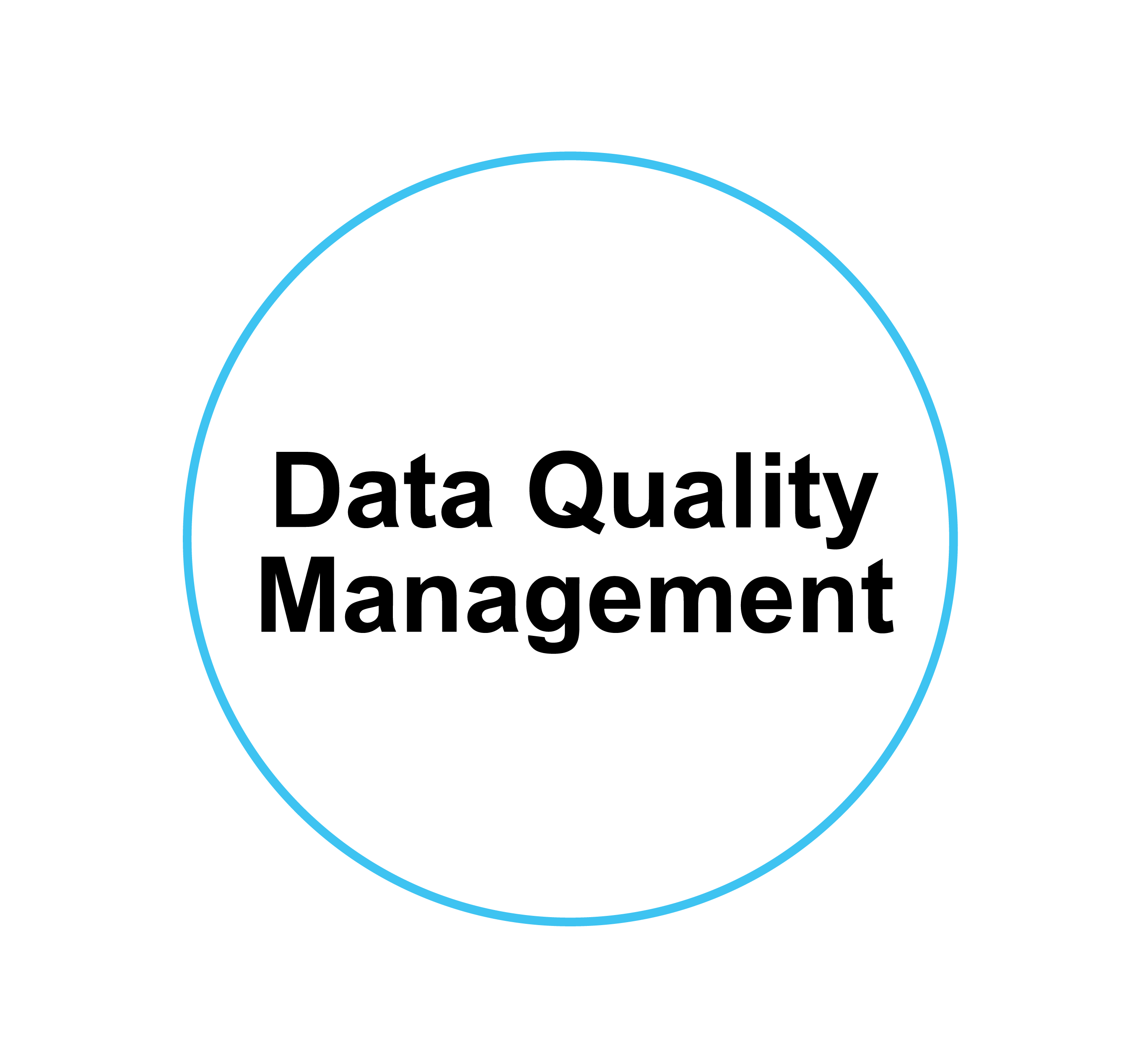 Data Quality Management