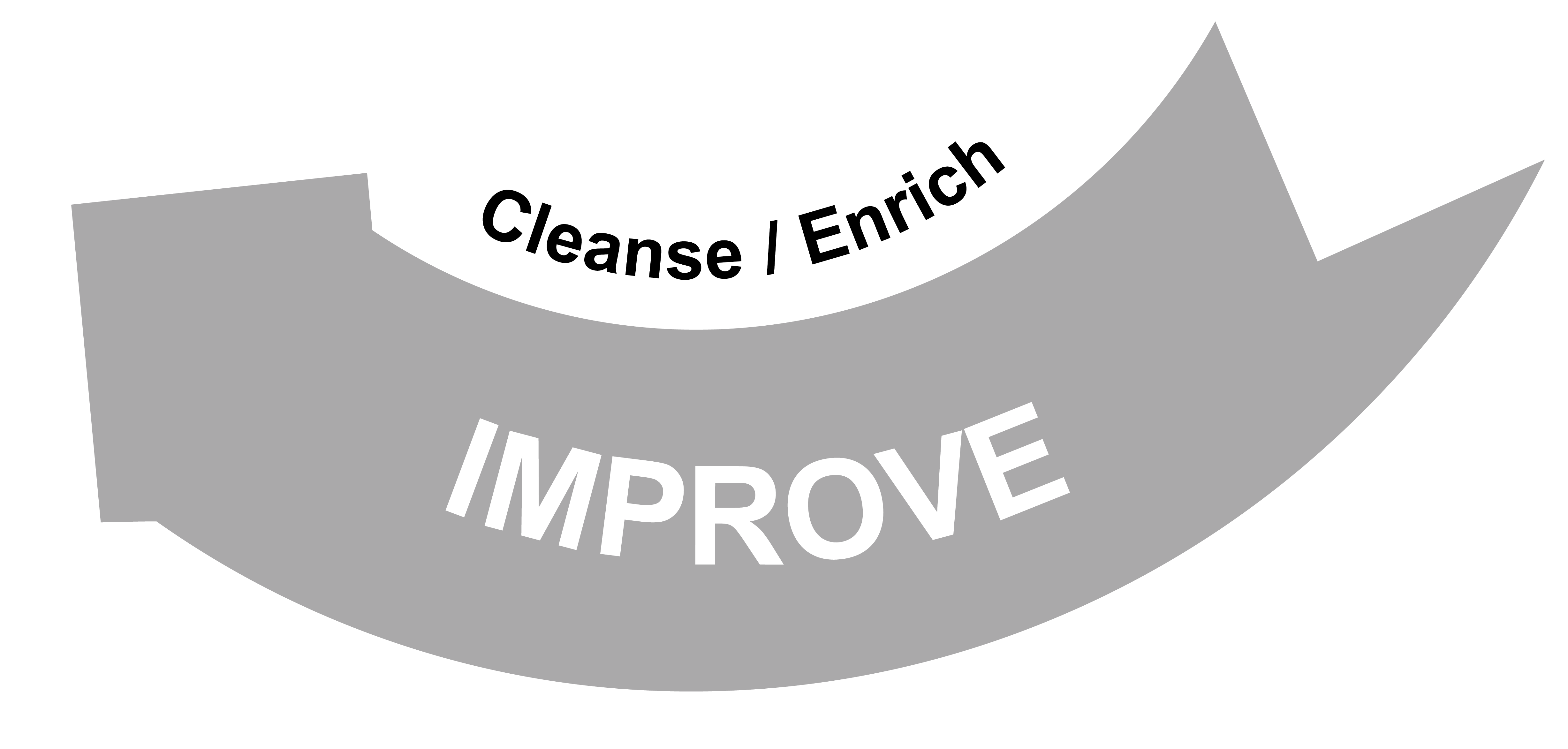 Cleanse / Enrich

IMPROVE