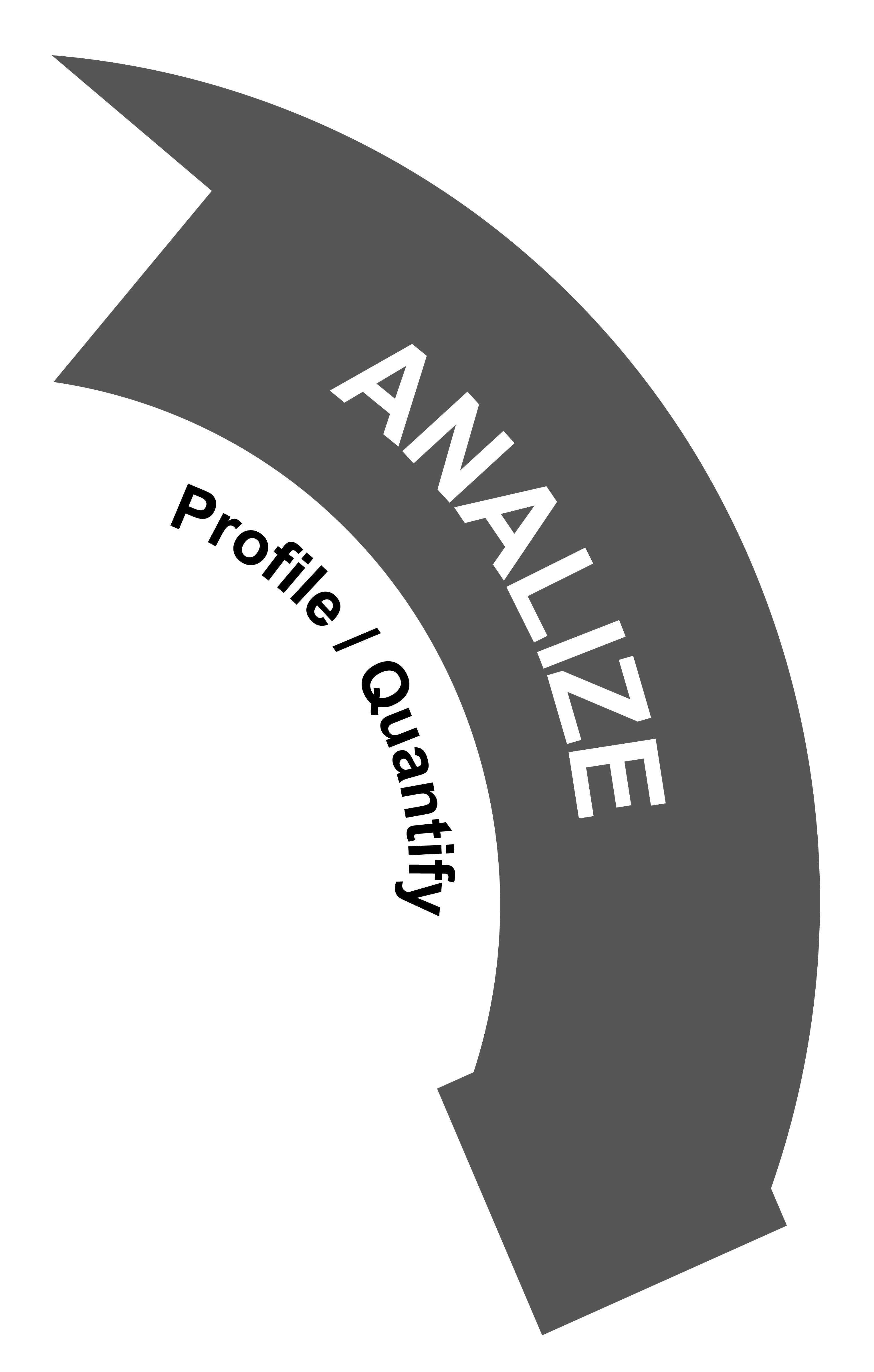 ANALIZE

Profile / Quantify