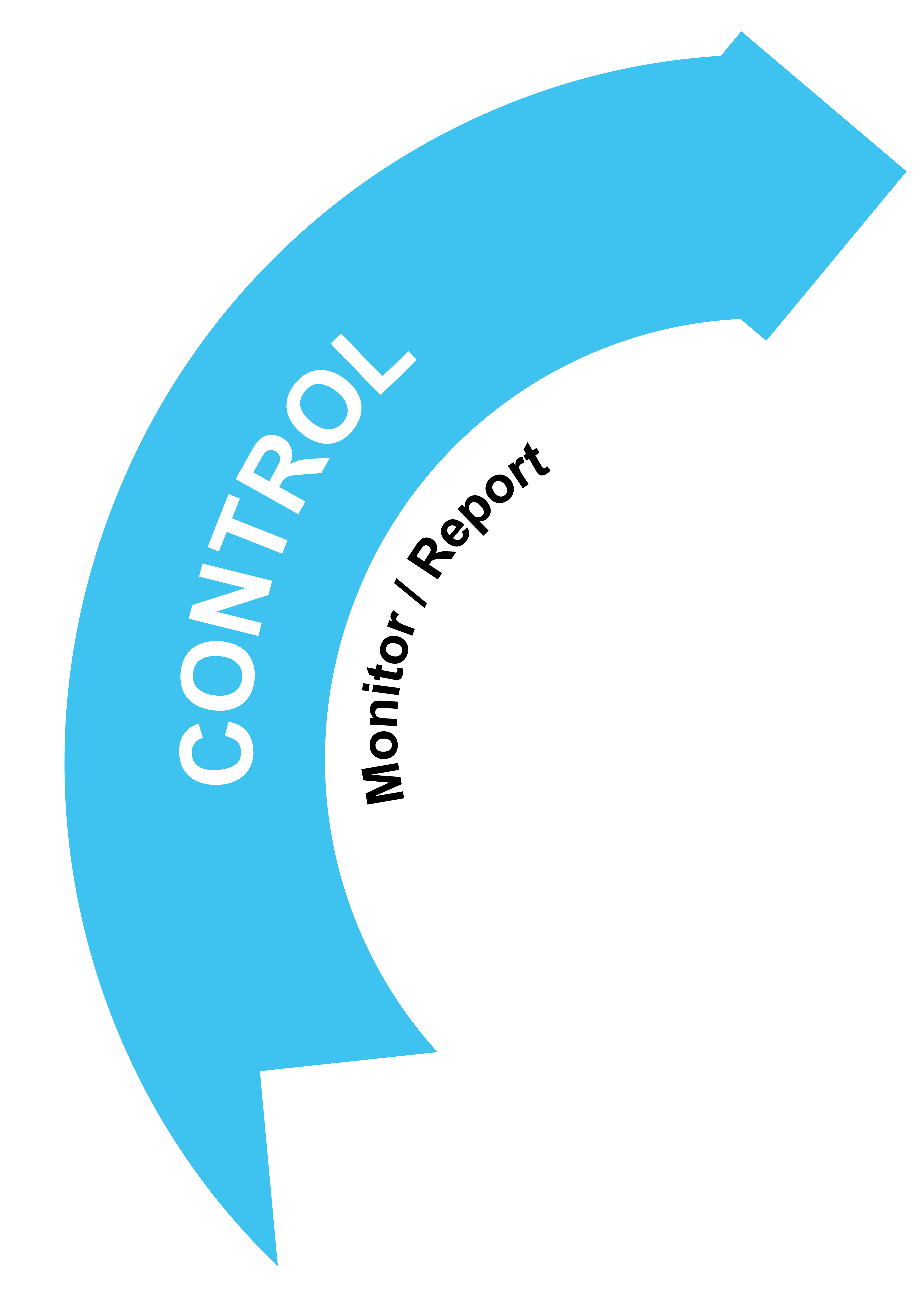 CONTROL

Monitor / Report