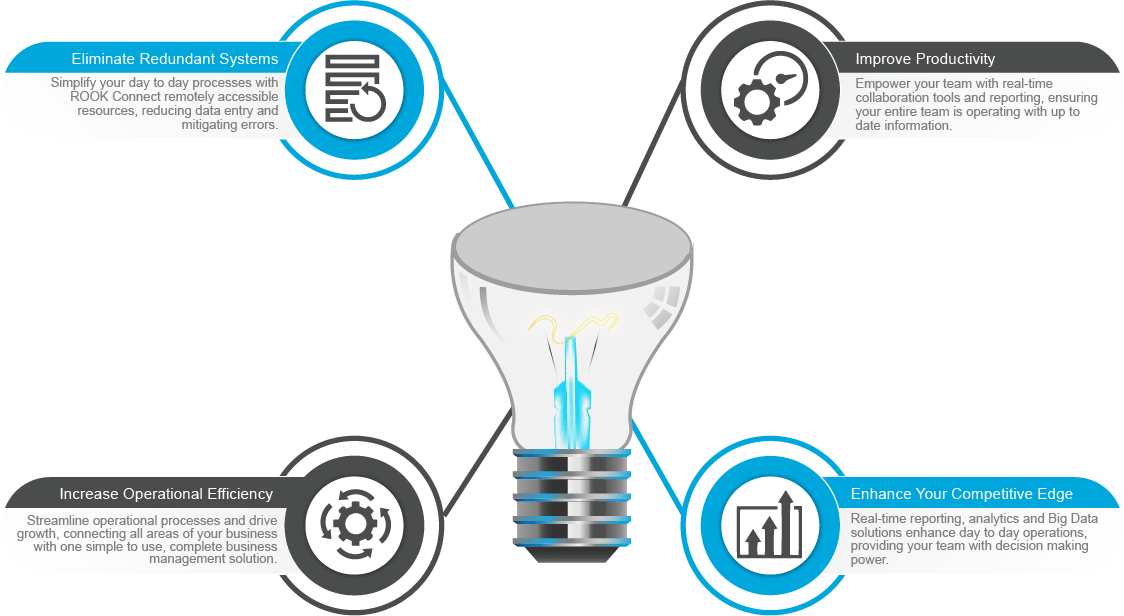 Eliminate Redundant Systems

Simplify your day to day processes with ROOK Connect remotely accessible resources, reducing data entry and mitigating errors.

Improve Productivity

Empower your team with real-time collaboration tools and reporting, ensuring your entire team is operating with up to date information.

Increase Operational Efficiency

Streamline operational processes and drive growth, connecting all areas of your business with one simple to use, complete business management solution.

Enhance Your Competitive Edge

Real-time reporting, analytics and Big Data solutions enhance day to day operations, providing your team with decision making power.